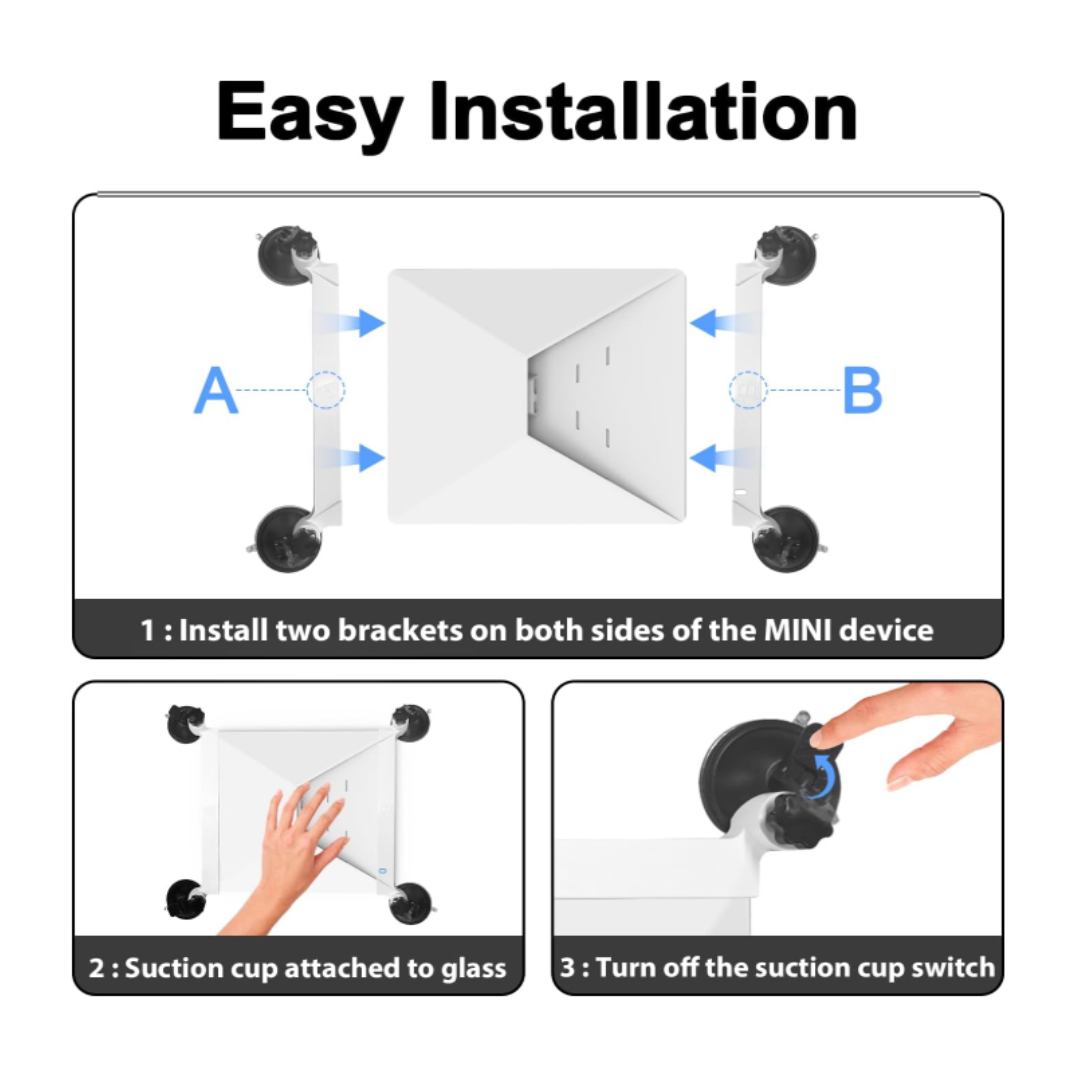 Easy Installation

A

B

1 : Install two brackets on both sides of the MINI device

2 : Suction cup attached to glass

3 : Turn off the suction cup switch