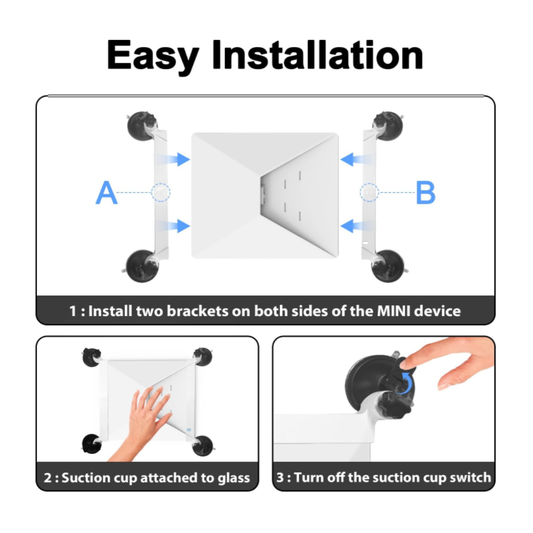 Easy Installation

A

B

1 : Install two brackets on both sides of the MINI device

2 : Suction cup attached to glass

3 : Turn off the suction cup switch